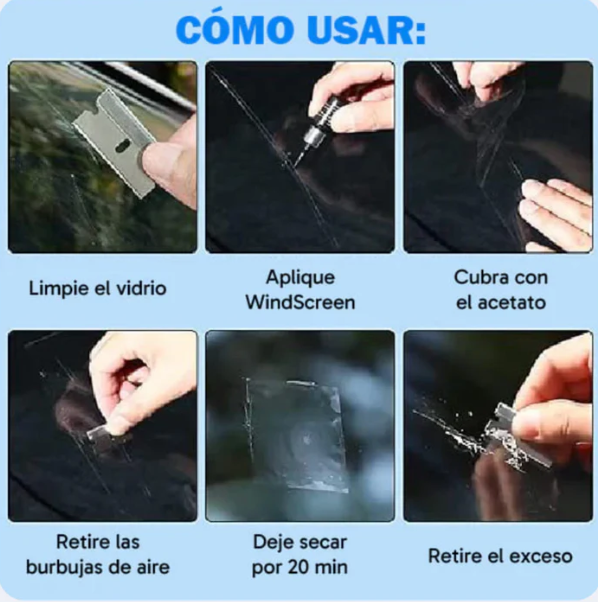 CÓMO USAR:

Limpie el vidrio

Aplique WindScreen

Cubra con el acetato

Retire las burbujas de aire

Deje secar por 20 min

Retire el exceso