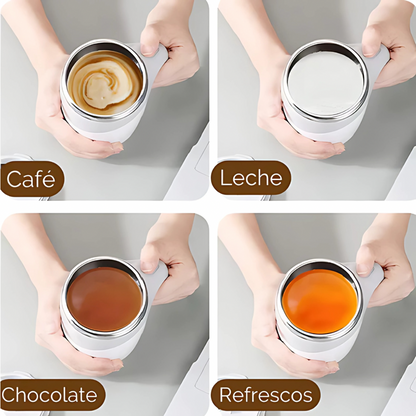 Café

Leche

Chocolate

Refrescos